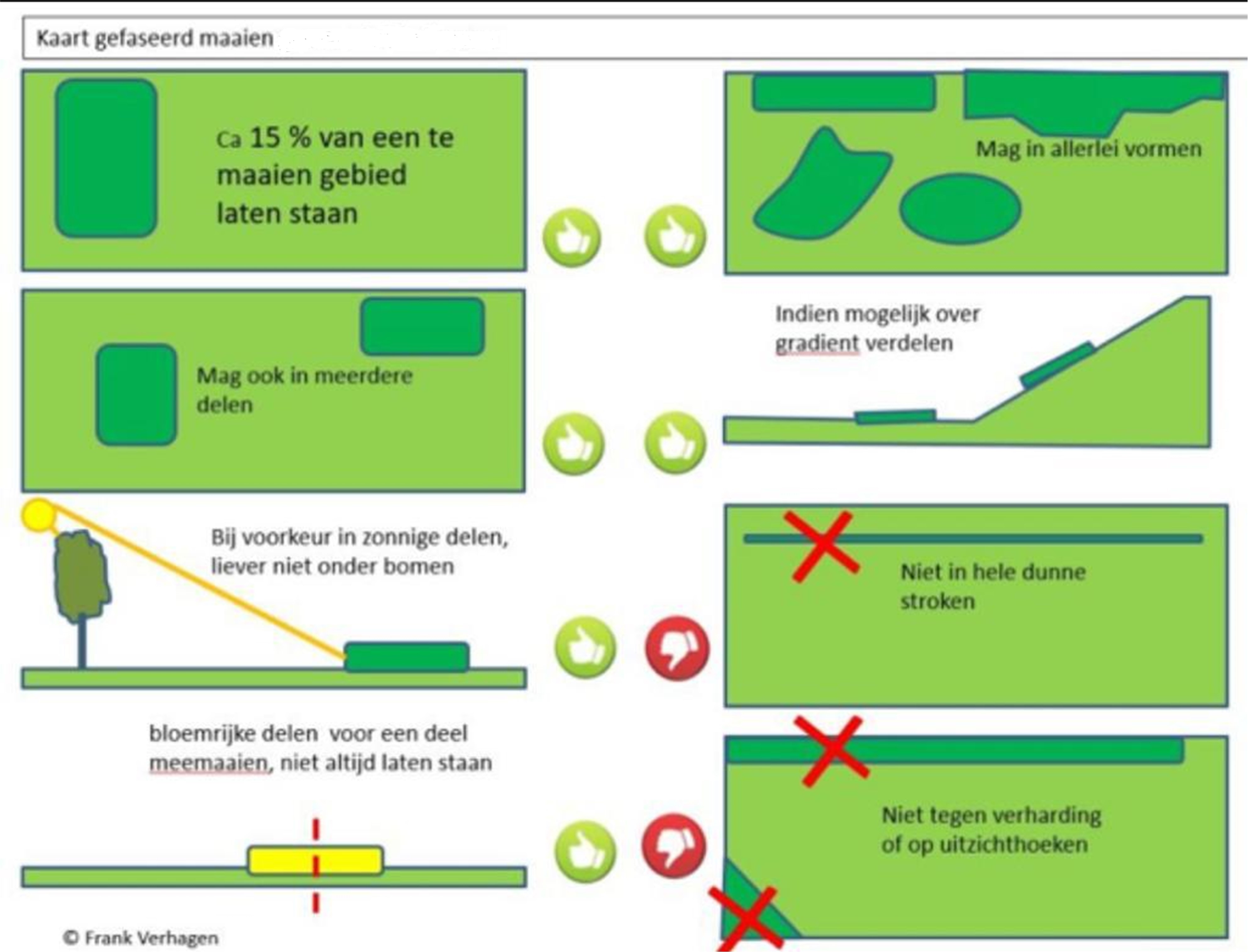 Kaart gefaseerd maaien

Ca 15 % van een te maaien gebied laten staan

Mag in allerlei vormen

Mag ook in meerdere delen

Indien mogelijk over gradient verdelen

Bij voorkeur in zonnige delen, liever niet onder bomen

Niet in hele dunne stroken

bloemrijke delen voor een deel meemaaien, niet altijd laten staan

Niet tegen verharding of op uitzichthoeken

© Frank Verhagen